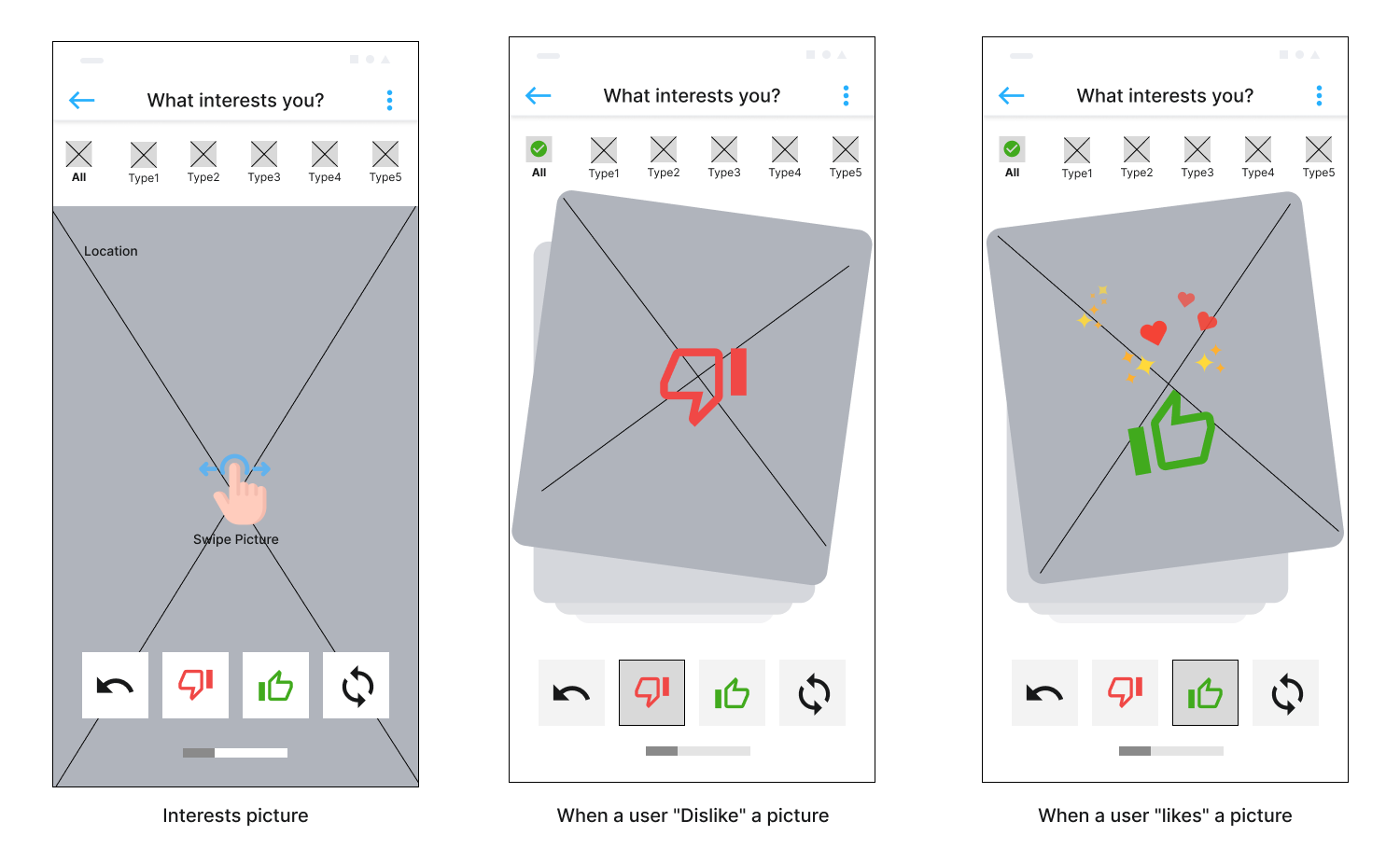 What interests you?

All Type1 Type2 Type3 Type4 Type5

Location

Swipe Picture

Interests picture

What interests you?

All Type1 Type2 Type3 Type4 Type5

When a user "Dislike" a picture

What interests you?

All Type1 Type2 Type3 Type4 Type5

When a user "likes" a picture